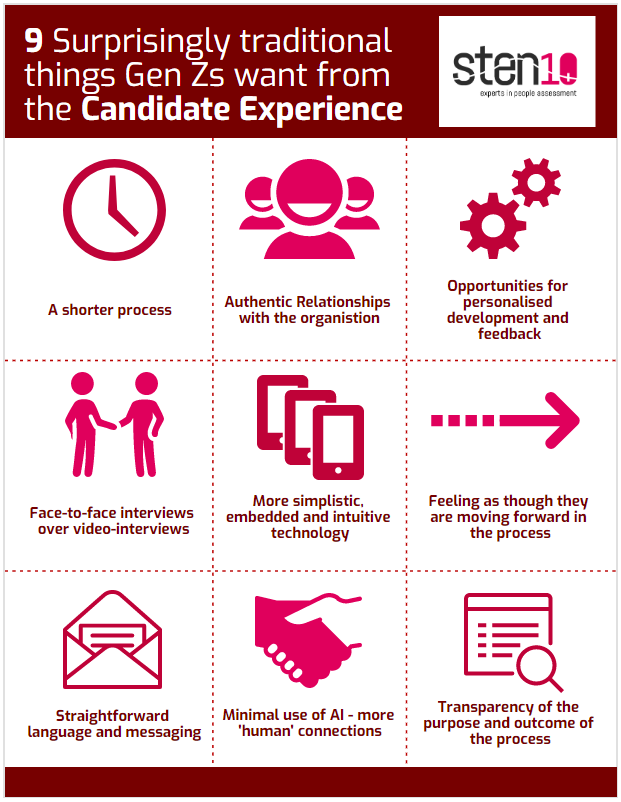 9 Surprisingly traditional things Gen Zs want from the Candidate Experience

sten10
experts in people assessment

A shorter process

Authentic Relationships with the organistion

Opportunities for personalised development and feedback

Face-to-face interviews over video-interviews

More simplistic, embedded and intuitive technology

Feeling as though they are moving forward in the process

Straightforward language and messaging

Minimal use of AI - more 'human' connections

Transparency of the purpose and outcome of the process